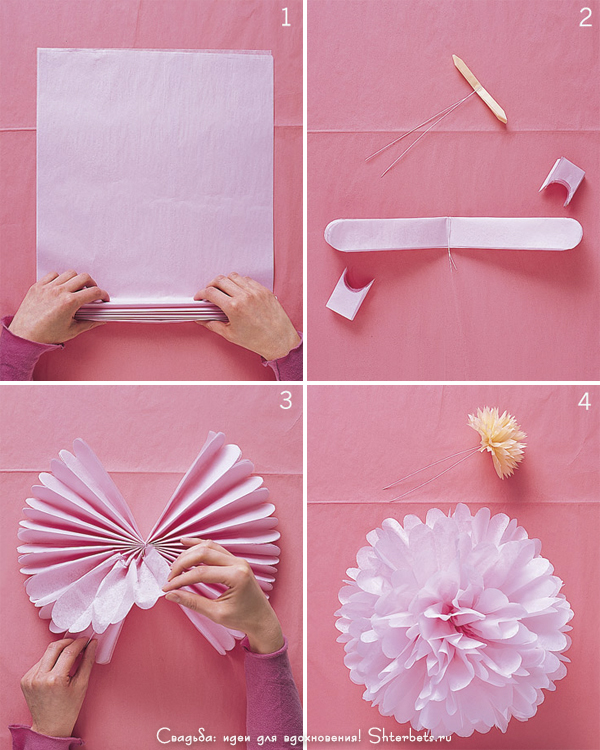 1

2

3

4

Свадьба: идеи для вдохновения! Shterbets.ru